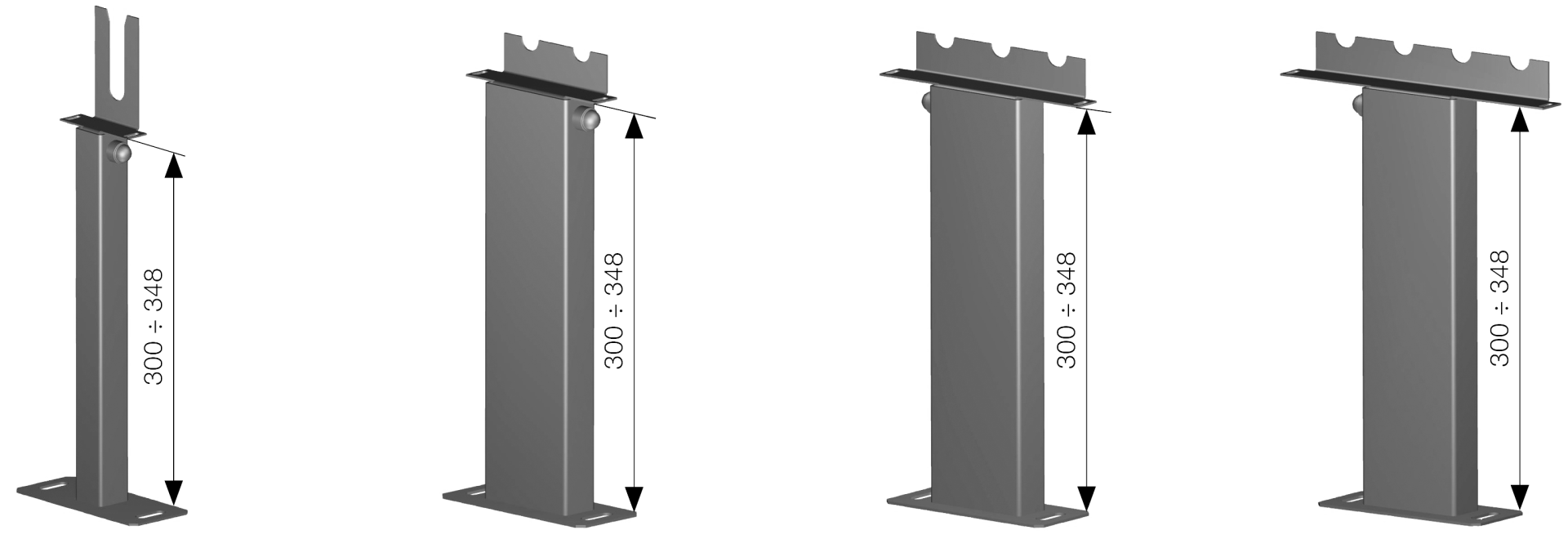 300 ÷ 348

300 ÷ 348

300 ÷ 348

300 ÷ 348