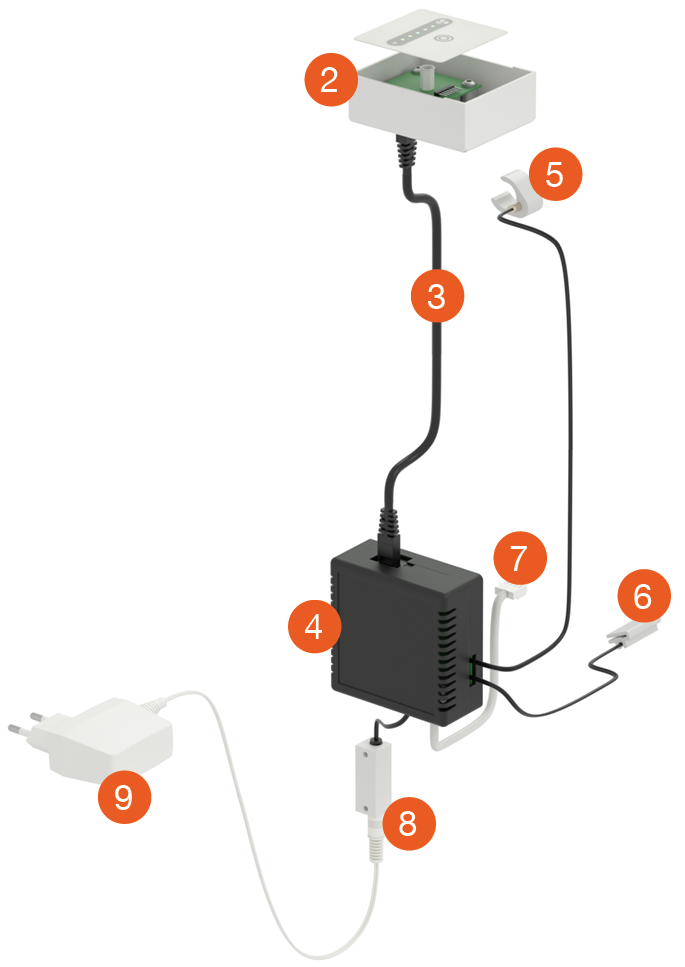 2
5
3
7
6
4
9
8