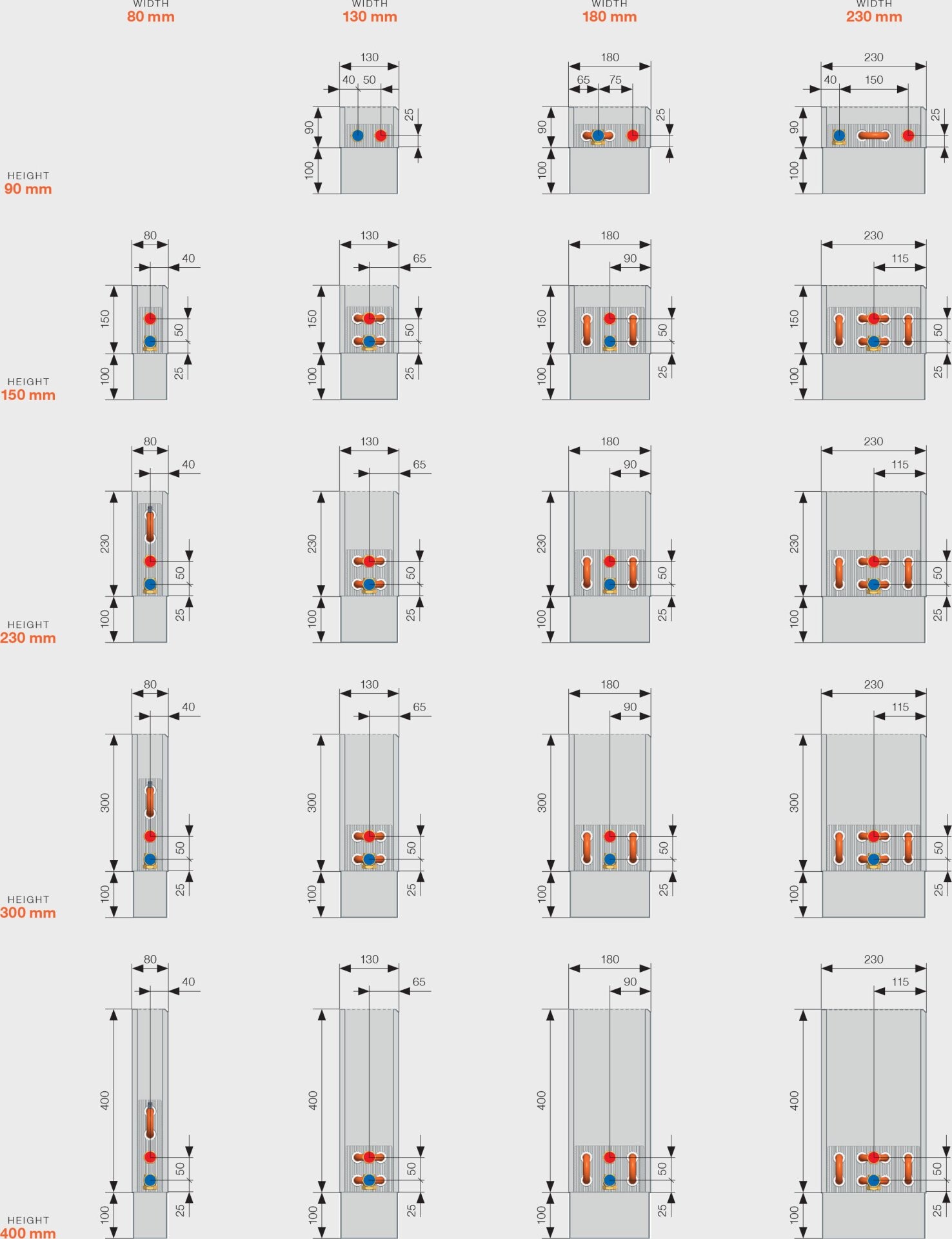 WIDTH
80 mm

WIDTH
130 mm

WIDTH
180 mm

WIDTH
230 mm

HEIGHT
90 mm

130
40 50
90
100
25

180
65 75
90
100
25

230
40 150
90
100
25

HEIGHT
150 mm

80
40
150
100
50
25

130
65
150
100
50
25

180
90
150
100
50
25

230
115
150
100
50
25

HEIGHT
230 mm

80
40
230
100
50
25

130
65
230
100
50
25

180
90
230
100
50
25

230
115
230
100
50
25

HEIGHT
300 mm

80
40
300
100
50
25

130
65
300
100
50
25

180
90
300
100
50
25

230
115
300
100
50
25

HEIGHT
400 mm

80
40
400
100
50
25

130
65
400
100
50
25

180
90
400
100
50
25

230
115
400
100
50
25